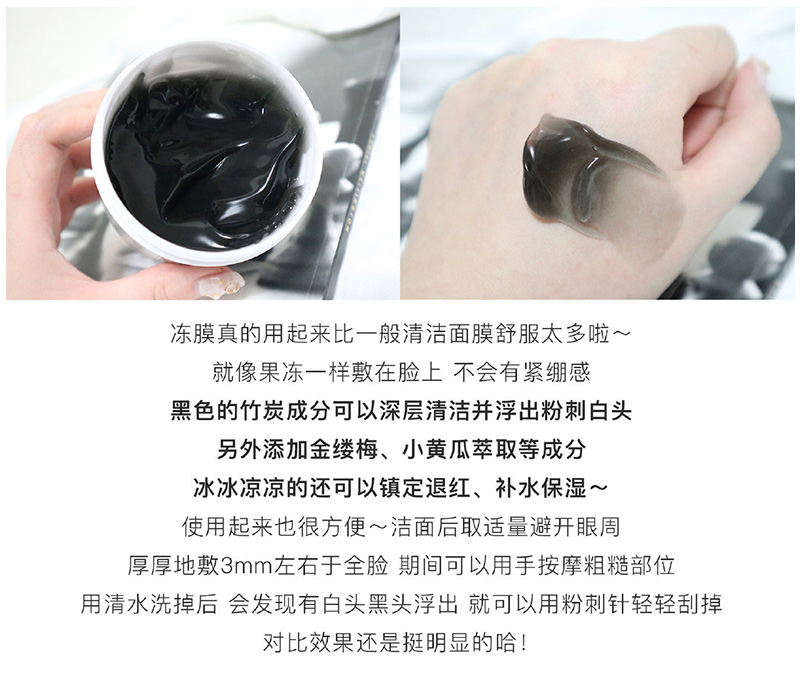 冻膜真的用起来比一般清洁面膜舒服太多啦～
就像果冻一样敷在脸上 不会有紧绷感
黑色的竹炭成分可以深层清洁并浮出粉刺白头
另外添加金缕梅、小黄瓜萃取等成分
冰冰凉凉的还可以镇定退红、补水保湿～
使用起来也很方便～洁面后取适量避开眼周
厚厚地敷3mm左右于全脸 期间可以用手按摩粗糙部位
用清水洗掉后 会发现有白头黑头浮出 就可以用粉刺针轻轻刮掉
对比效果还是挺明显的哈！