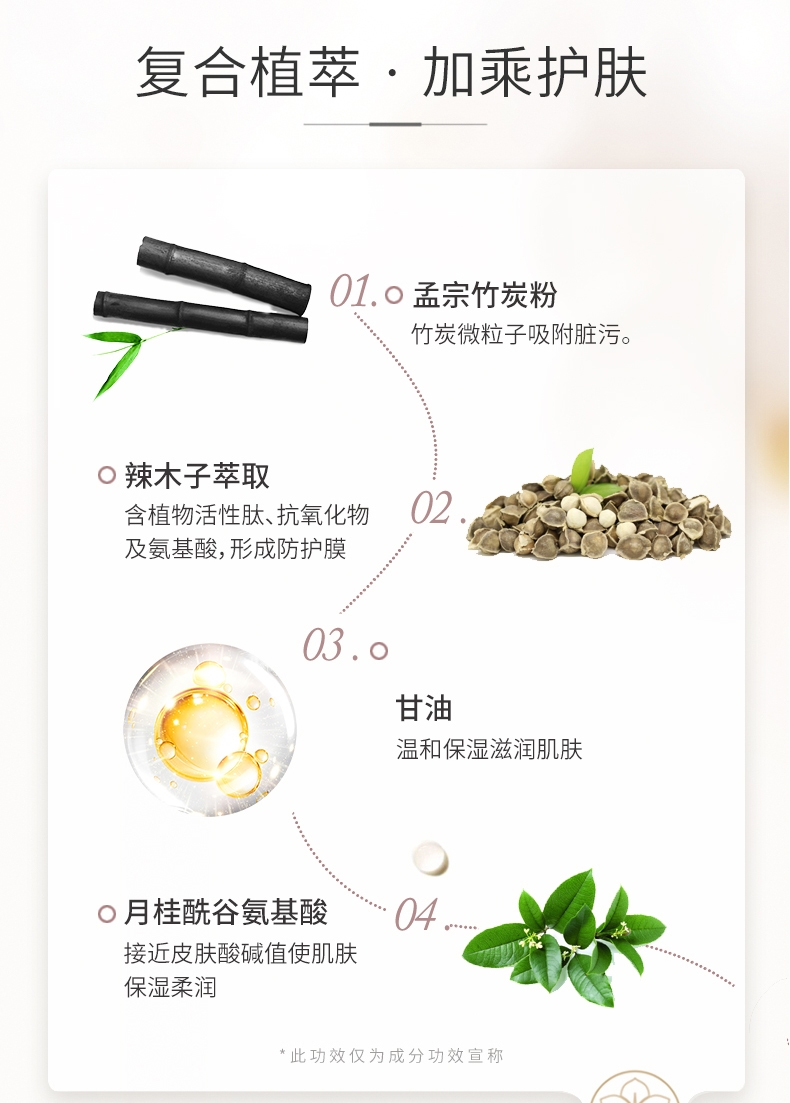 复合植萃 · 加乘护肤

01. 孟宗竹炭粉
竹炭微粒子吸附脏污。

辣木子萃取
含植物活性肽、抗氧化物及氨基酸，形成防护膜

02.

03.

甘油
温和保湿滋润肌肤

月桂酰谷氨基酸
接近皮肤酸碱值使肌肤保湿柔润

04.

*此功效仅为成分功效宣称